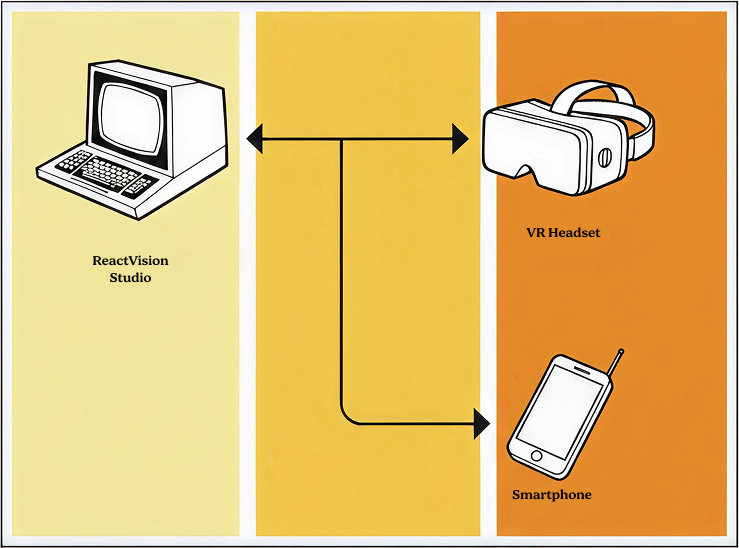 ReactVision Studio

VR Headset

Smartphone